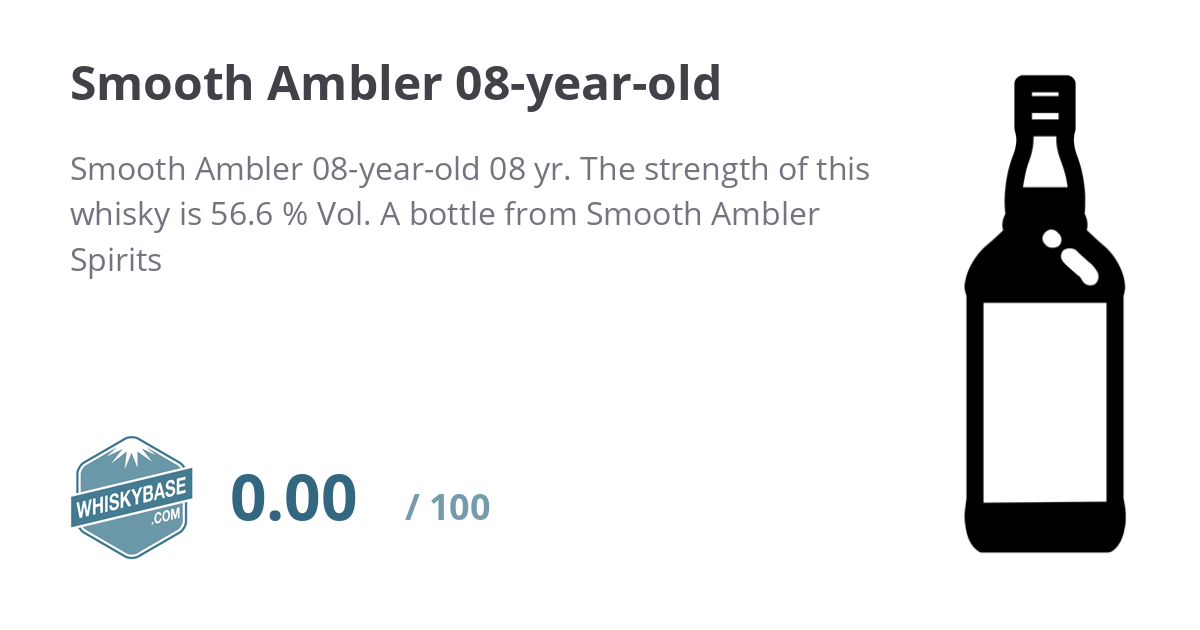 Smooth Ambler 08-year-old

Smooth Ambler 08-year-old 08 yr. The strength of this whisky is 56.6 % Vol. A bottle from Smooth Ambler Spirits

WHISKYBASE
.COM

0.00 / 100